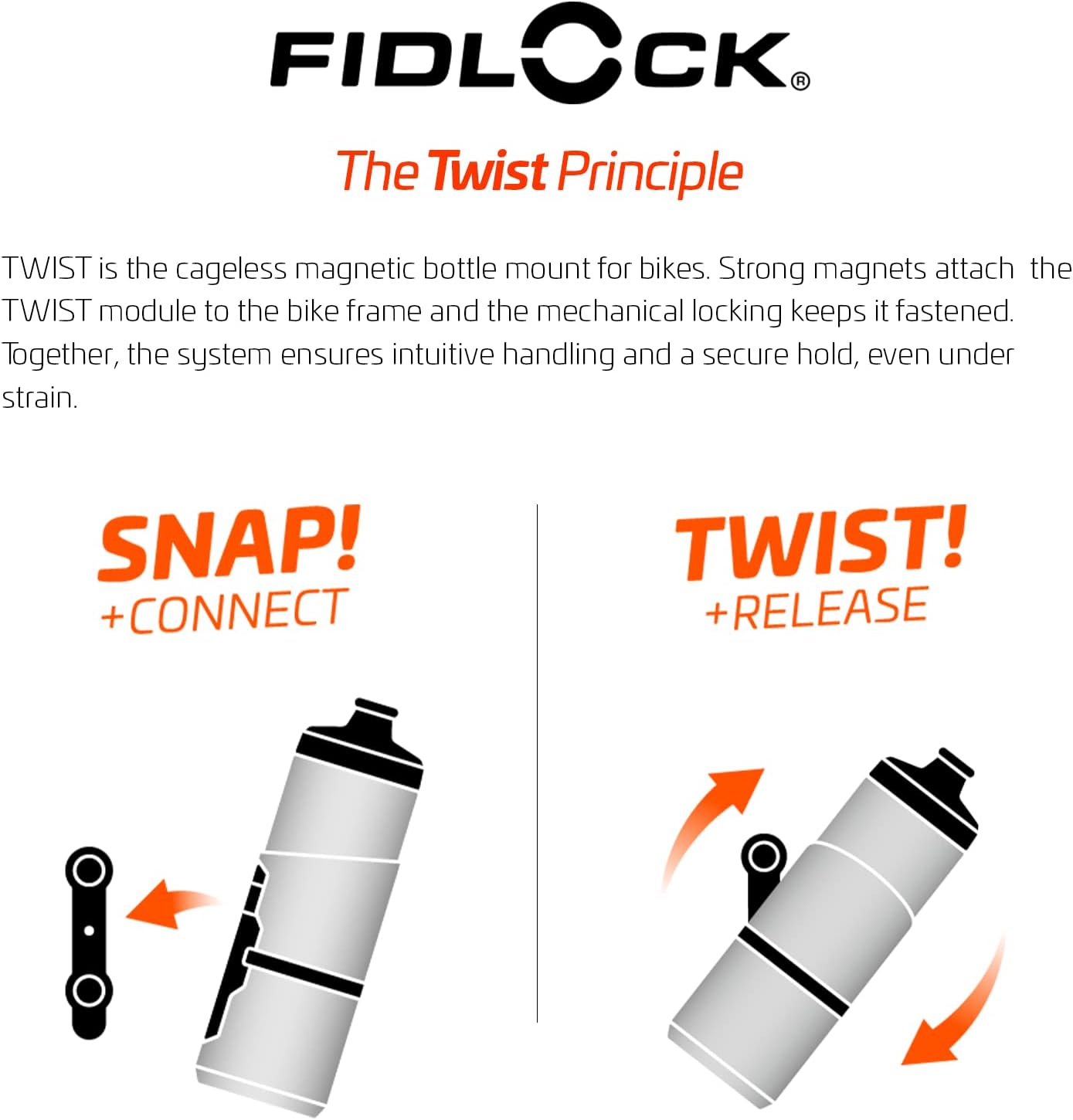 FIDLOCK®

The Twist Principle

TWIST is the cageless magnetic bottle mount for bikes. Strong magnets attach the TWIST module to the bike frame and the mechanical locking keeps it fastened. Together, the system ensures intuitive handling and a secure hold, even under strain.

SNAP!
+CONNECT

TWIST!
+RELEASE