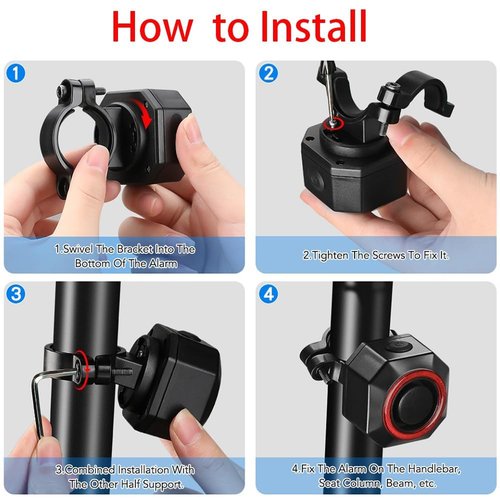 How to Install

1

1.Swivel The Bracket Into The Bottom Of The Alarm

2

2.Tighten The Screws To Fix It.

3

3.Combined Installation With The Other Half Support.

4

4.Fix The Alarm On The Handlebar, Seat Column, Beam, etc.