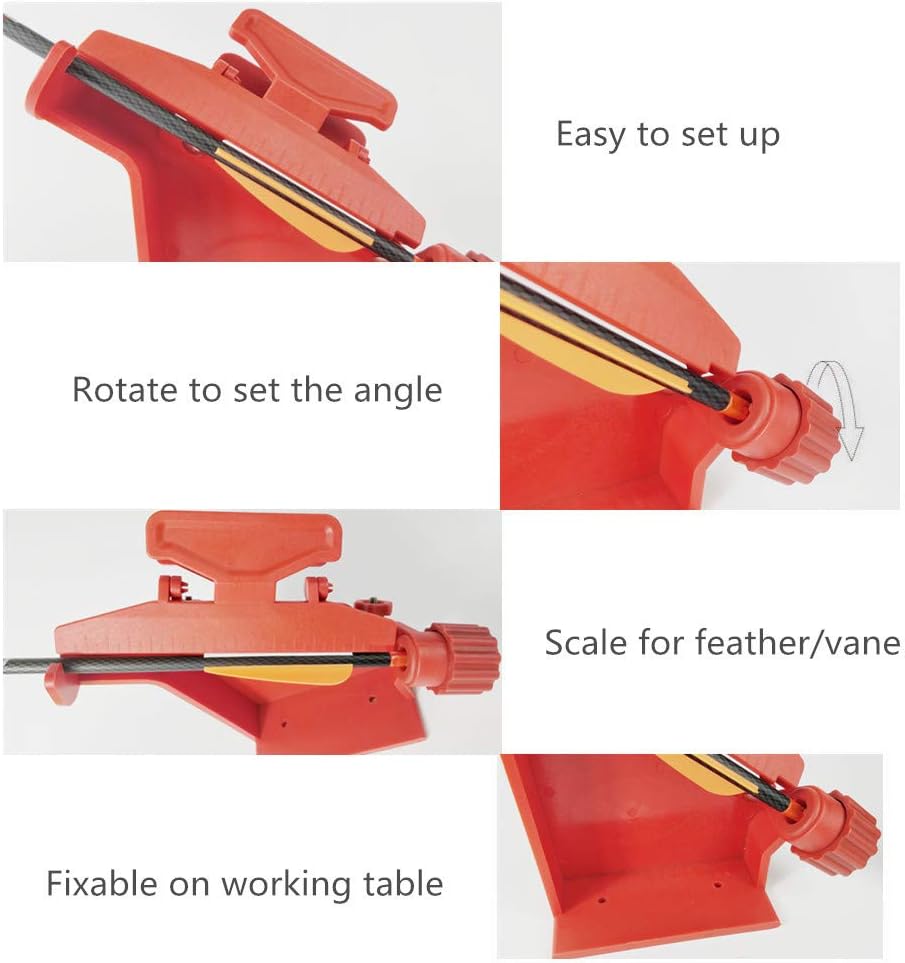 Easy to set up

Rotate to set the angle

Scale for feather/vane

Fixable on working table