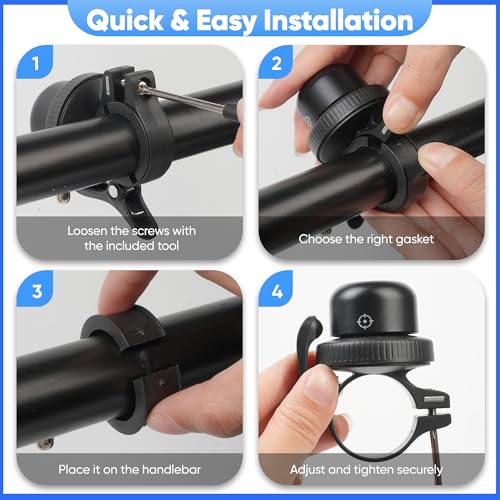 Quick & Easy Installation

1

Loosen the screws with the included tool

2

Choose the right gasket

3

Place it on the handlebar

4

Adjust and tighten securely