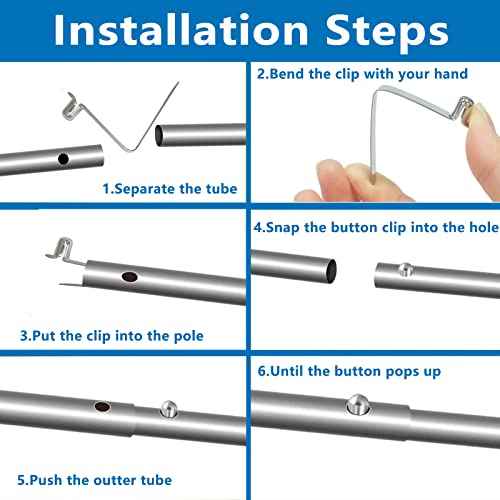 Installation Steps

1.Separate the tube

2.Bend the clip with your hand

3.Put the clip into the pole

4.Snap the button clip into the hole

5.Push the outter tube

6.Until the button pops up