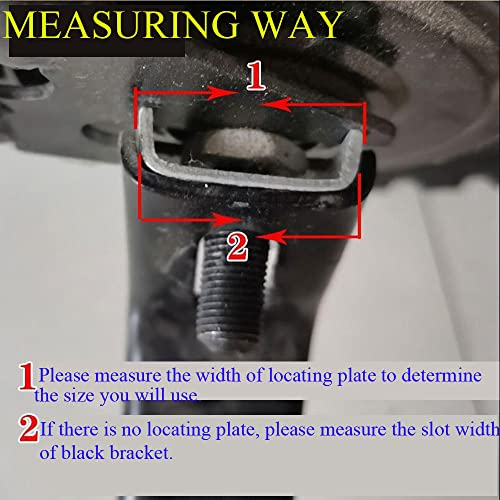 MEASURING WAY

1

2

1 Please measure the width of locating plate to determine the size you will use.

2 If there is no locating plate, please measure the slot width of black bracket.