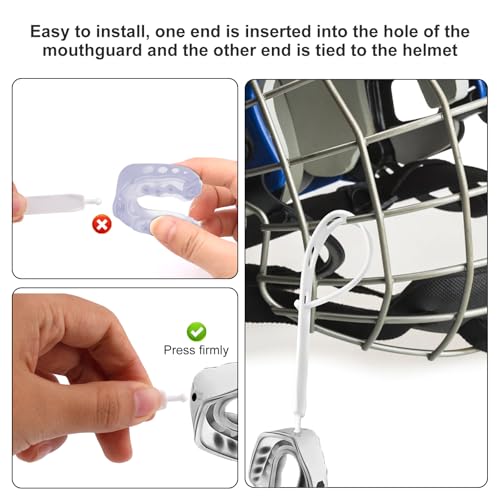 Easy to install, one end is inserted into the hole of the mouthguard and the other end is tied to the helmet

Press firmly