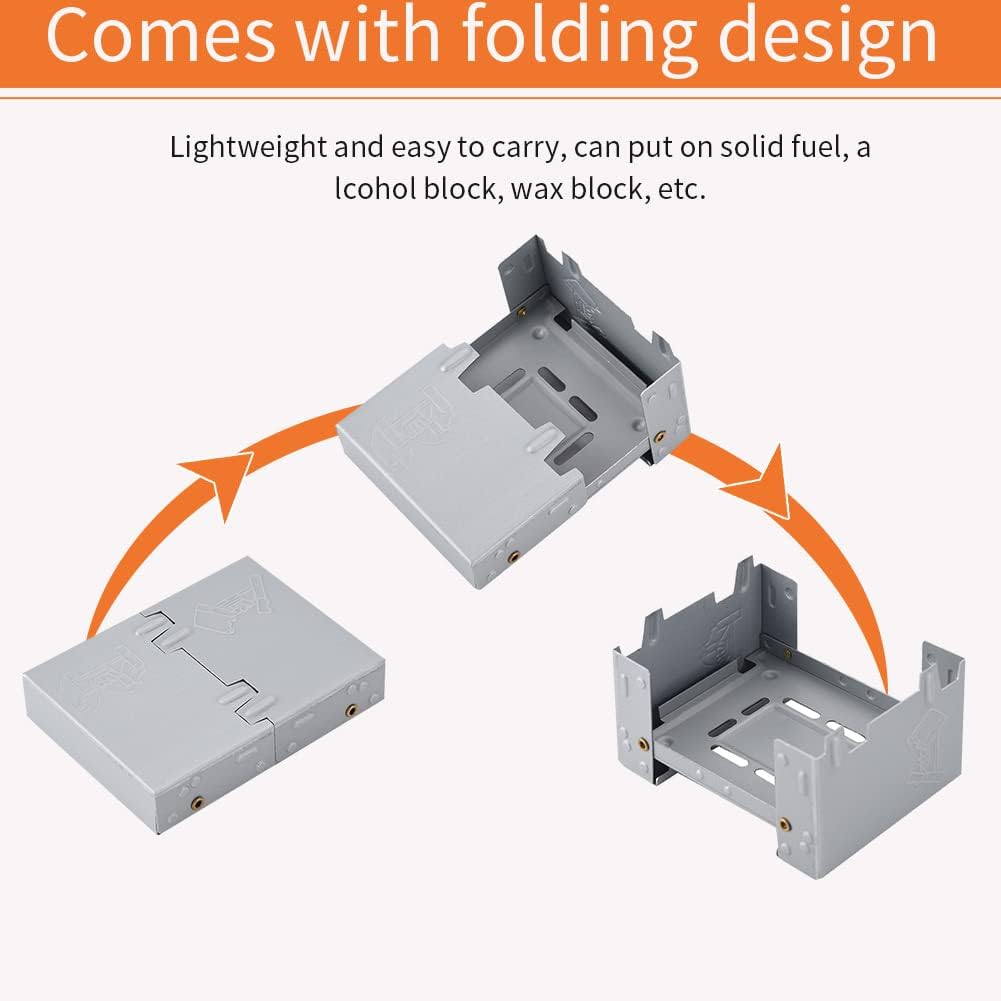 Comes with folding design

Lightweight and easy to carry, can put on solid fuel, a lcohol block, wax block, etc.