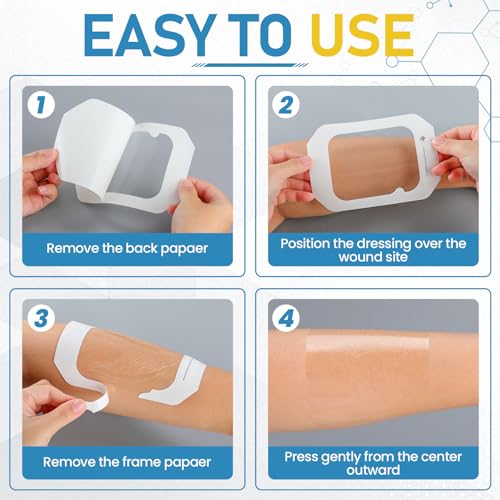 EASY TO USE

1

Remove the back papaer

2

Position the dressing over the wound site

3

Remove the frame papaer

4

Press gently from the center outward