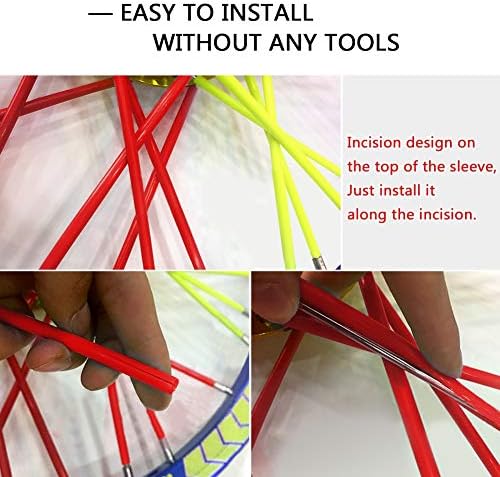 — EASY TO INSTALL
WITHOUT ANY TOOLS

Incision design on the top of the sleeve, Just install it along the incision.