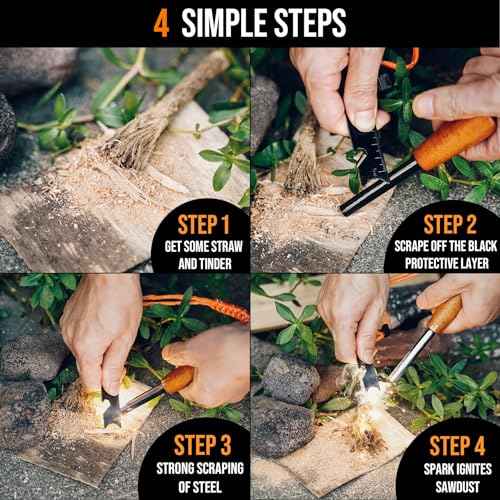 4 SIMPLE STEPS

STEP 1
GET SOME STRAW AND TINDER

STEP 2
SCRAPE OFF THE BLACK PROTECTIVE LAYER

STEP 3
STRONG SCRAPING OF STEEL

STEP 4
SPARK IGNITES SAWDUST