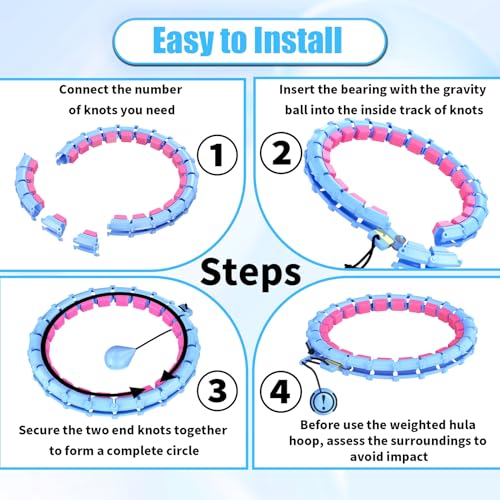 Easy to Install

Connect the number of knots you need

1

Insert the bearing with the gravity ball into the inside track of knots

2

Steps

3

Secure the two end knots together to form a complete circle

4

!

Before use the weighted hula hoop, assess the surroundings to avoid impact