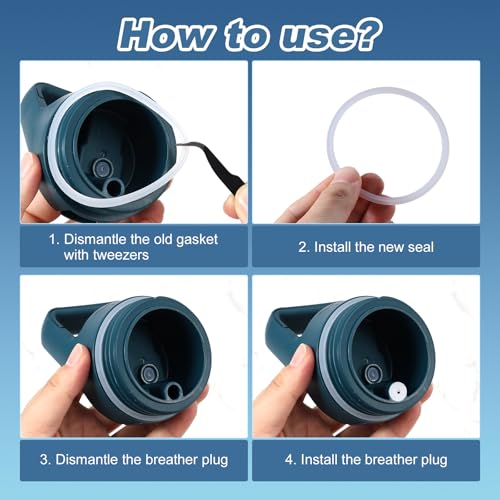 How to use?

1. Dismantle the old gasket with tweezers

2. Install the new seal

3. Dismantle the breather plug

4. Install the breather plug