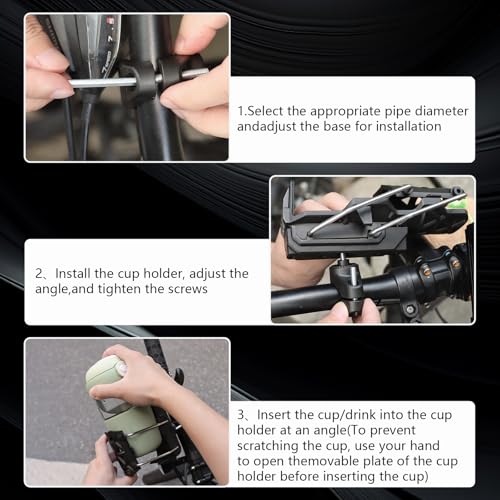 1.Select the appropriate pipe diameter andadjust the base for installation

2、Install the cup holder, adjust the angle,and tighten the screws

3、Insert the cup/drink into the cup holder at an angle(To prevent scratching the cup, use your hand to open themovable plate of the cup holder before inserting the cup)