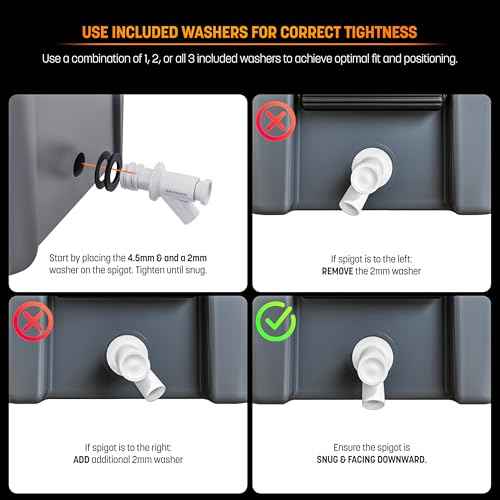 USE INCLUDED WASHERS FOR CORRECT TIGHTNESS

Use a combination of 1, 2, or all 3 included washers to achieve optimal fit and positioning.

Start by placing the 4.5mm & and a 2mm washer on the spigot. Tighten until snug.

If spigot is to the left:
REMOVE the 2mm washer

If spigot is to the right:
ADD additional 2mm washer

Ensure the spigot is
SNUG & FACING DOWNWARD.