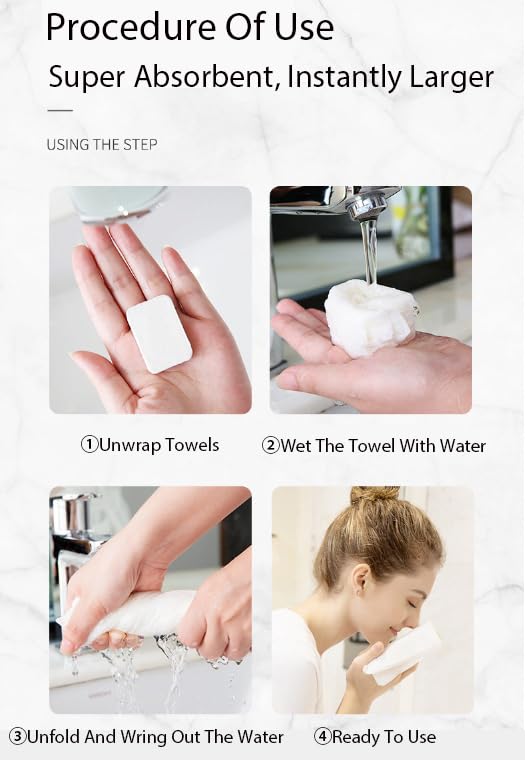 Procedure Of Use

Super Absorbent, Instantly Larger

USING THE STEP

①Unwrap Towels

②Wet The Towel With Water

③Unfold And Wring Out The Water

④Ready To Use