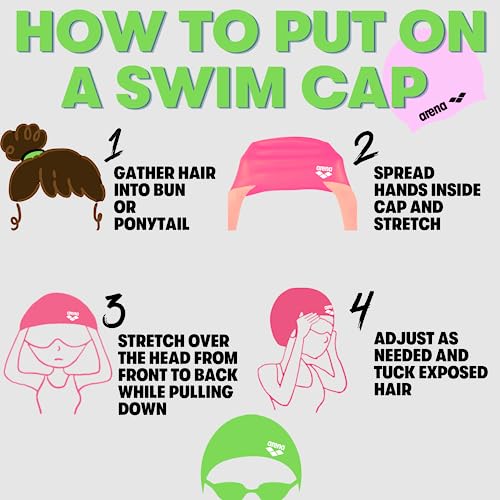 HOW TO PUT ON A SWIM CAP

arena

1
GATHER HAIR INTO BUN OR PONYTAIL

arena

2
SPREAD HANDS INSIDE CAP AND STRETCH

arena

3
STRETCH OVER THE HEAD FROM FRONT TO BACK WHILE PULLING DOWN

4
ADJUST AS NEEDED AND TUCK EXPOSED HAIR

arena