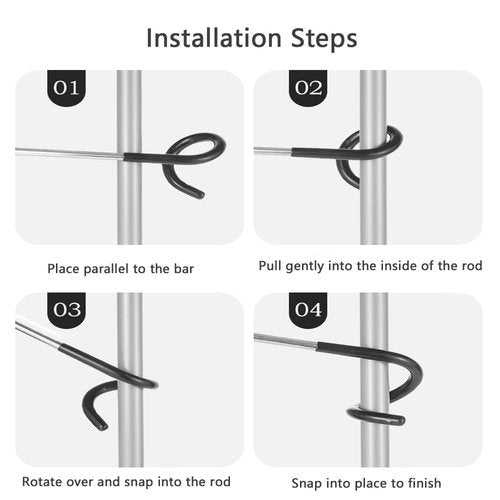 Installation Steps

01

Place parallel to the bar

02

Pull gently into the inside of the rod

03

Rotate over and snap into the rod

04

Snap into place to finish