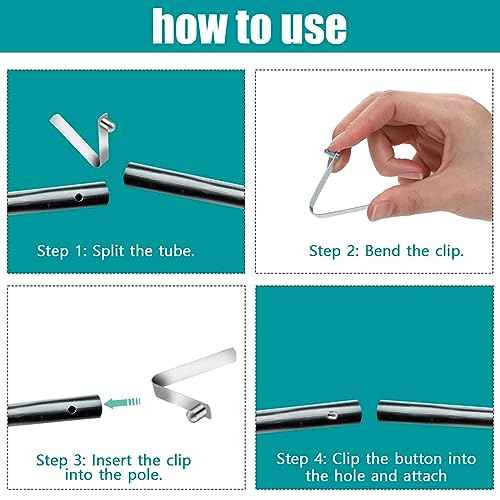 how to use

Step 1: Split the tube.

Step 2: Bend the clip.

Step 3: Insert the clip into the pole.

Step 4: Clip the button into the hole and attach