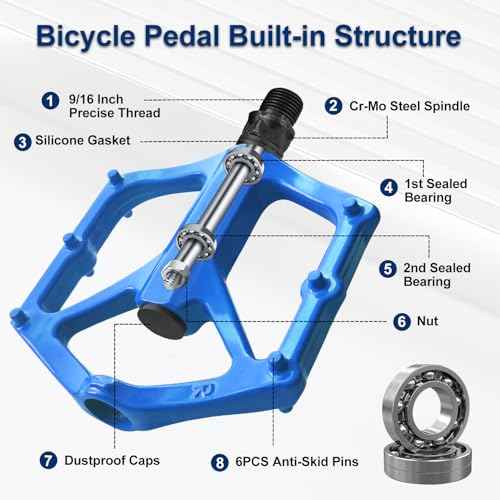 Bicycle Pedal Built-in Structure

1 9/16 Inch Precise Thread

2 Cr-Mo Steel Spindle

3 Silicone Gasket

4 1st Sealed Bearing

5 2nd Sealed Bearing

6 Nut

7 Dustproof Caps

8 6PCS Anti-Skid Pins