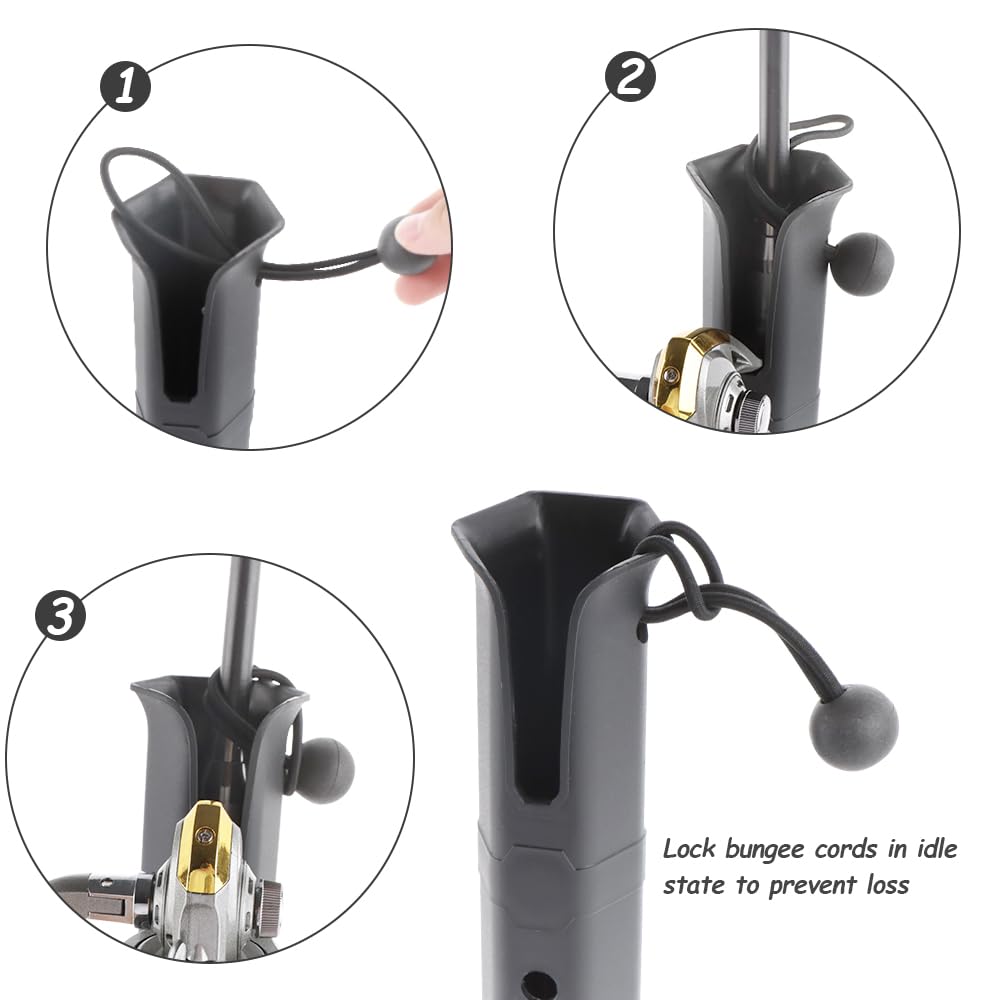 1

2

3

Lock bungee cords in idle state to prevent loss