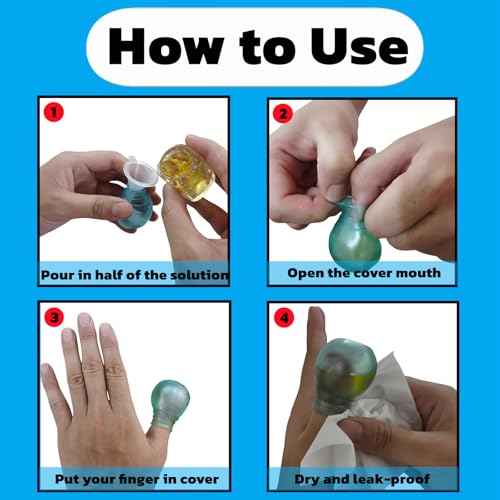 How to Use

1
Pour in half of the solution

2
Open the cover mouth

3
Put your finger in cover

4
Dry and leak-proof