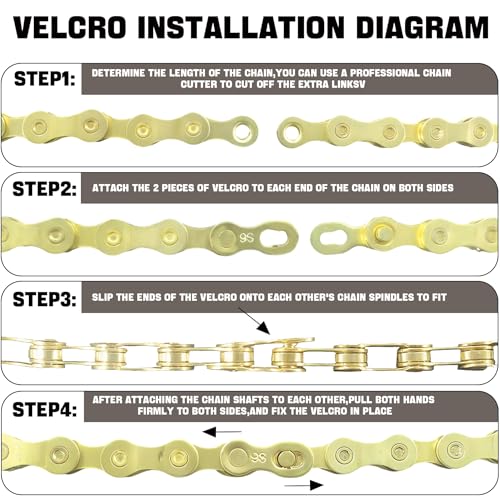 VELCRO INSTALLATION DIAGRAM

STEP1: DETERMINE THE LENGTH OF THE CHAIN,YOU CAN USE A PROFESSIONAL CHAIN CUTTER TO CUT OFF THE EXTRA LINKSV

STEP2: ATTACH THE 2 PIECES OF VELCRO TO EACH END OF THE CHAIN ON BOTH SIDES

9S

STEP3: SLIP THE ENDS OF THE VELCRO ONTO EACH OTHER'S CHAIN SPINDLES TO FIT

STEP4: AFTER ATTACHING THE CHAIN SHAFTS TO EACH OTHER,PULL BOTH HANDS FIRMLY TO BOTH SIDES,AND FIX THE VELCRO IN PLACE

9S