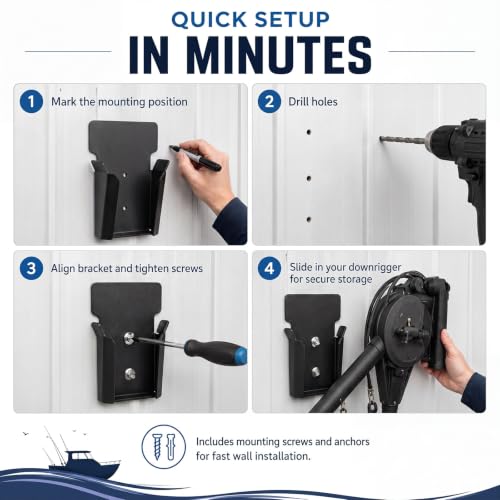 QUICK SETUP

IN MINUTES

1 Mark the mounting position

2 Drill holes

3 Align bracket and tighten screws

4 Slide in your downrigger for secure storage

Includes mounting screws and anchors for fast wall installation.