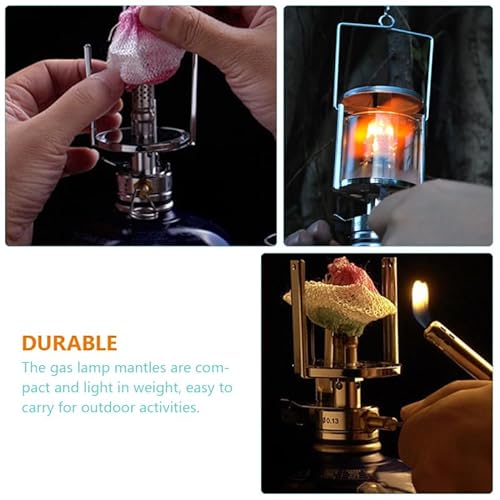 DURABLE

The gas lamp mantles are compact and light in weight, easy to carry for outdoor activities.

0.13