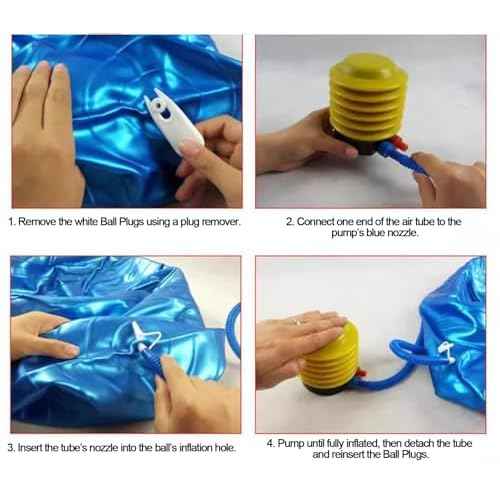 1. Remove the white Ball Plugs using a plug remover.

2. Connect one end of the air tube to the pump's blue nozzle.

3. Insert the tube's nozzle into the ball's inflation hole.

4. Pump until fully inflated, then detach the tube and reinsert the Ball Plugs.