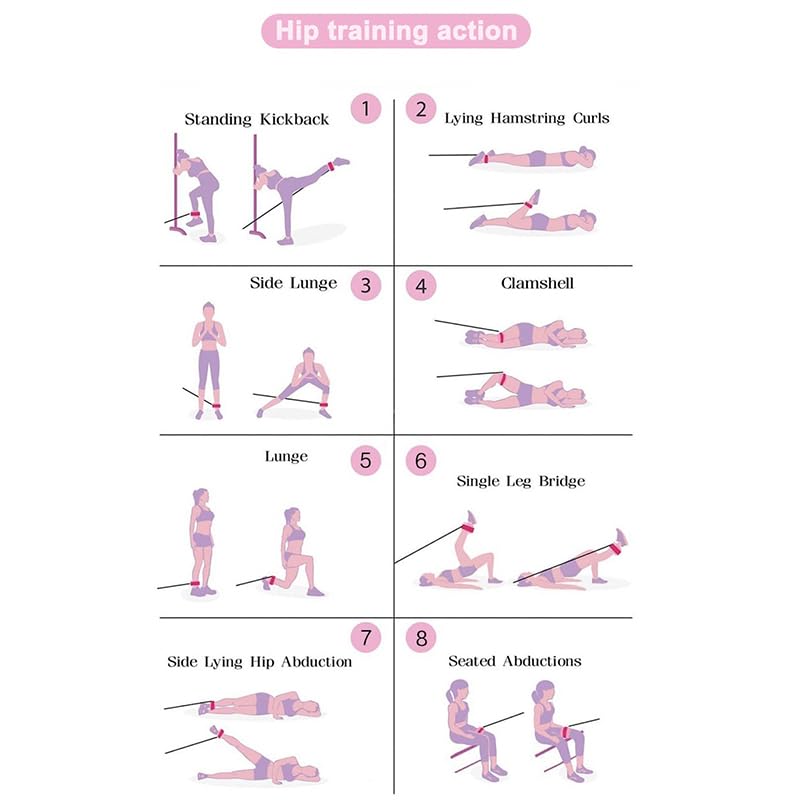 Hip training action

Standing Kickback 1

2 Lying Hamstring Curls

Side Lunge 3

4 Clamshell

Lunge 5

6 Single Leg Bridge

7 Side Lying Hip Abduction

8 Seated Abductions