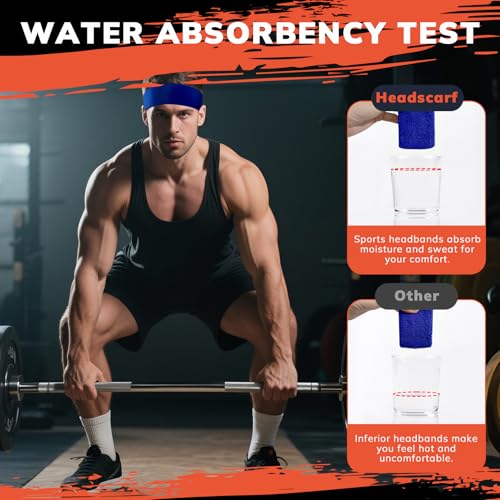 WATER ABSORBENCY TEST

Headscarf

Sports headbands absorb moisture and sweat for your comfort.

Other

Inferior headbands make you feel hot and uncomfortable.