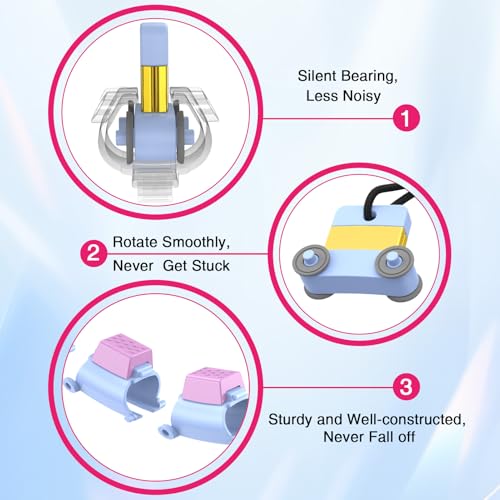 Silent Bearing, Less Noisy

1

2

Rotate Smoothly, Never Get Stuck

3

Sturdy and Well-constructed, Never Fall off