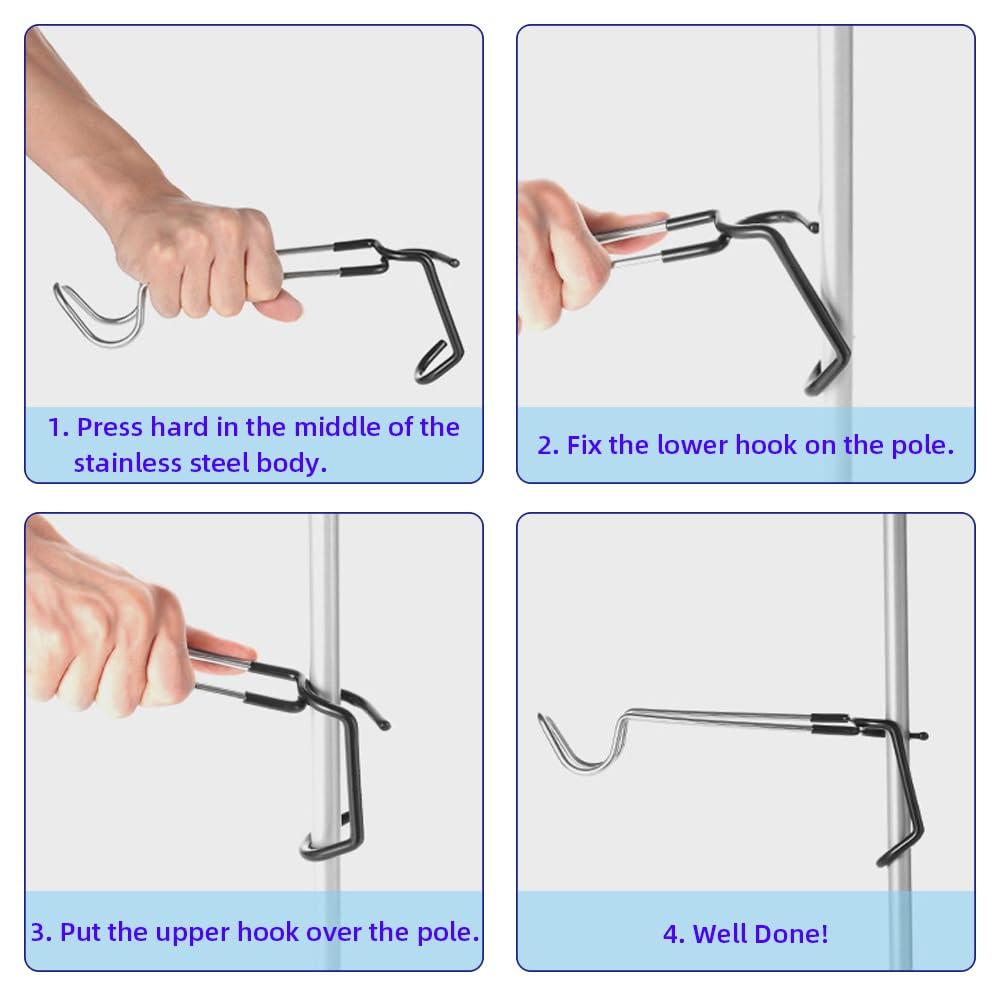 1. Press hard in the middle of the stainless steel body.

2. Fix the lower hook on the pole.

3. Put the upper hook over the pole.

4. Well Done!