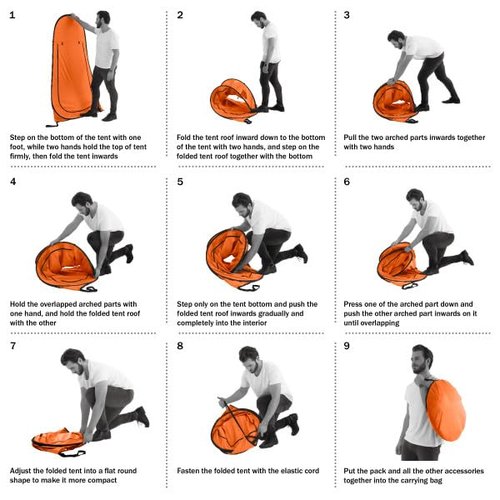 1

Step on the bottom of the tent with one foot, while two hands hold the top of tent firmly, then fold the tent inwards

2

Fold the tent roof inward down to the bottom of the tent with two hands, and step on the folded tent roof together with the bottom

3

Pull the two arched parts inwards together with two hands

4

Hold the overlapped arched parts with one hand, and hold the folded tent roof with the other

5

Step only on the tent bottom and push the folded tent roof inwards gradually and completely into the interior

6

Press one of the arched part down and push the other arched part inwards on it until overlapping

7

Adjust the folded tent into a flat round shape to make it more compact

8

Fasten the folded tent with the elastic cord

9

Put the pack and all the other accessories together into the carrying bag