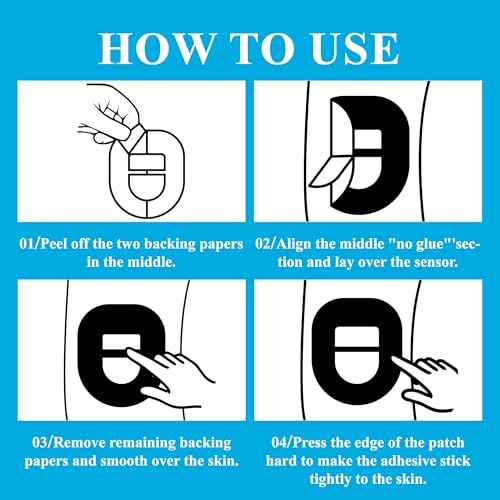 HOW TO USE

01/Peel off the two backing papers in the middle.

02/Align the middle "no glue"'section and lay over the sensor.

03/Remove remaining backing papers and smooth over the skin.

04/Press the edge of the patch hard to make the adhesive stick tightly to the skin.