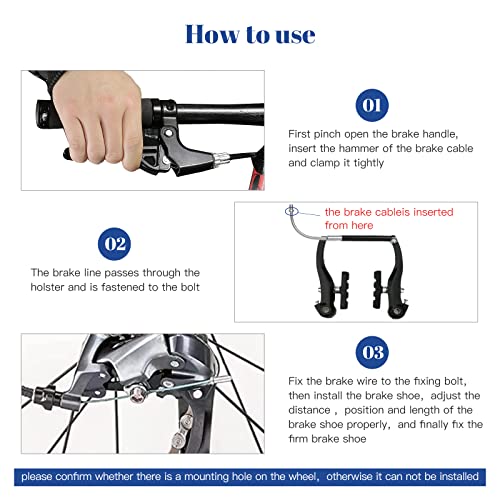 How to use

01

First pinch open the brake handle, insert the hammer of the brake cable and clamp it tightly

the brake cableis inserted from here

02

The brake line passes through the holster and is fastened to the bolt

03

Fix the brake wire to the fixing bolt, then install the brake shoe, adjust the distance , position and length of the brake shoe properly, and finally fix the firm brake shoe

please confirm whether there is a mounting hole on the wheel, otherwise it can not be installed