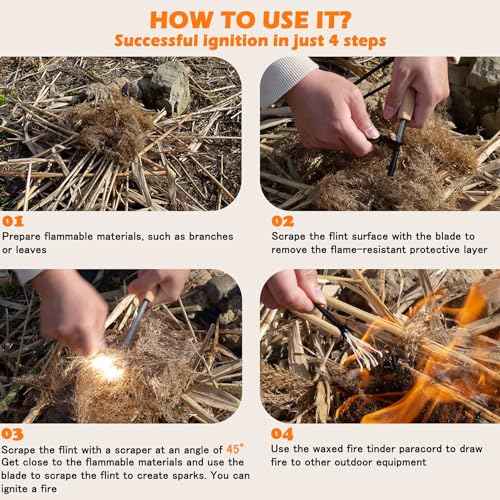 HOW TO USE IT?
Successful ignition in just 4 steps

01
Prepare flammable materials, such as branches or leaves

02
Scrape the flint surface with the blade to remove the flame-resistant protective layer

03
Scrape the flint with a scraper at an angle of 45° Get close to the flammable materials and use the blade to scrape the flint to create sparks. You can ignite a fire

04
Use the waxed fire tinder paracord to draw fire to other outdoor equipment