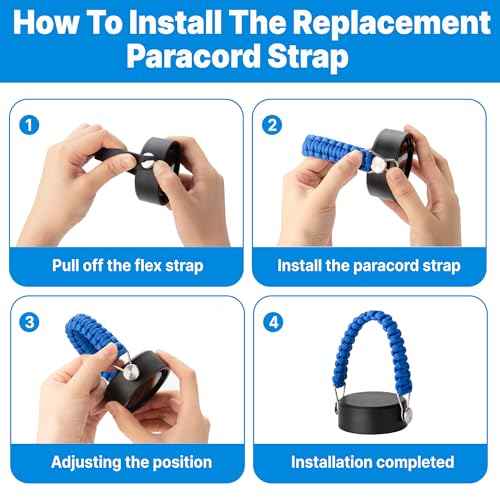 How To Install The Replacement Paracord Strap

1

Pull off the flex strap

2

Install the paracord strap

3

Adjusting the position

4

Installation completed