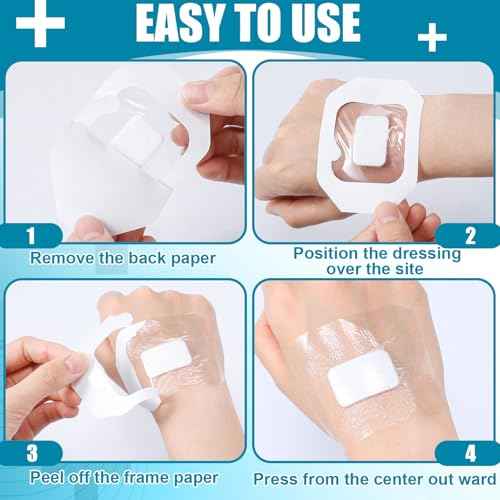 EASY TO USE

1
Remove the back paper

2
Position the dressing over the site

3
Peel off the frame paper

4
Press from the center out ward