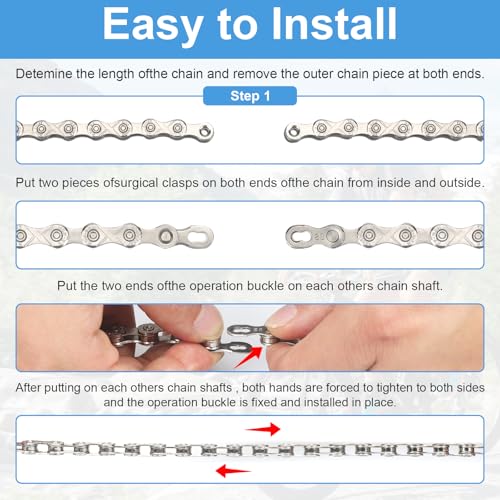 Easy to Install

Detemine the length ofthe chain and remove the outer chain piece at both ends.

Step 1

Put two pieces ofsurgical clasps on both ends ofthe chain from inside and outside.

Put the two ends ofthe operation buckle on each others chain shaft.

After putting on each others chain shafts , both hands are forced to tighten to both sides and the operation buckle is fixed and installed in place.