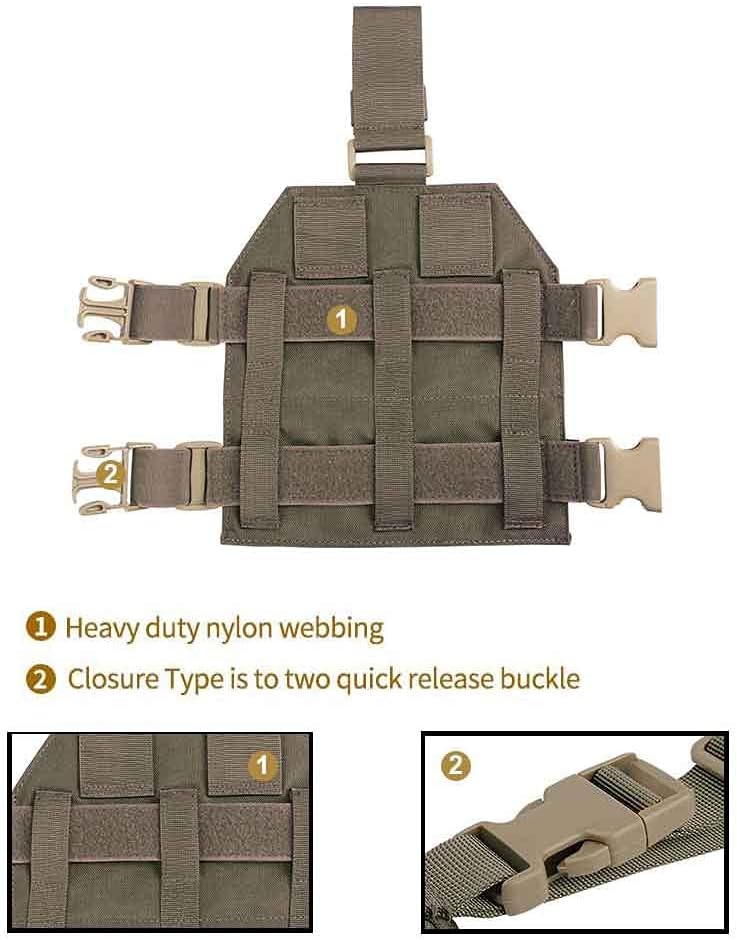 1

2

1 Heavy duty nylon webbing

2 Closure Type is to two quick release buckle

1

2