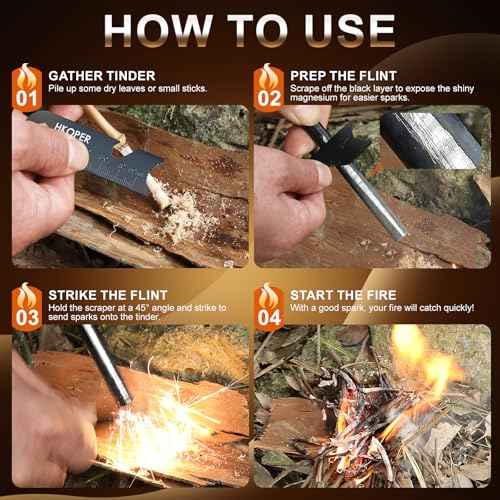 HOW TO USE

01
GATHER TINDER
Pile up some dry leaves or small sticks.

HKOPER

02
PREP THE FLINT
Scrape off the black layer to expose the shiny magnesium for easier sparks.

03
STRIKE THE FLINT
Hold the scraper at a 45° angle and strike to send sparks onto the tinder.

04
START THE FIRE
With a good spark, your fire will catch quickly!