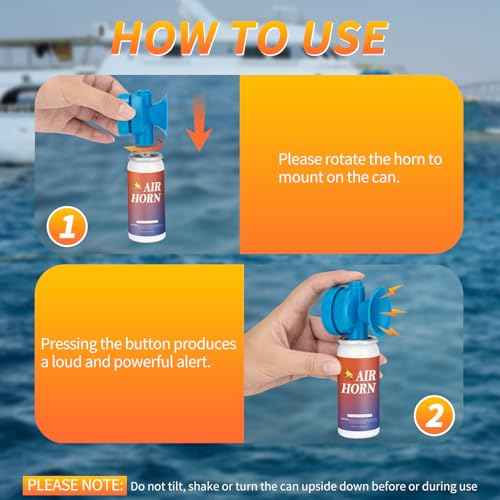 HOW TO USE

AIR HORN

1

Please rotate the horn to mount on the can.

Pressing the button produces a loud and powerful alert.

AIR HORN

2

PLEASE NOTE: Do not tilt, shake or turn the can upside down before or during use