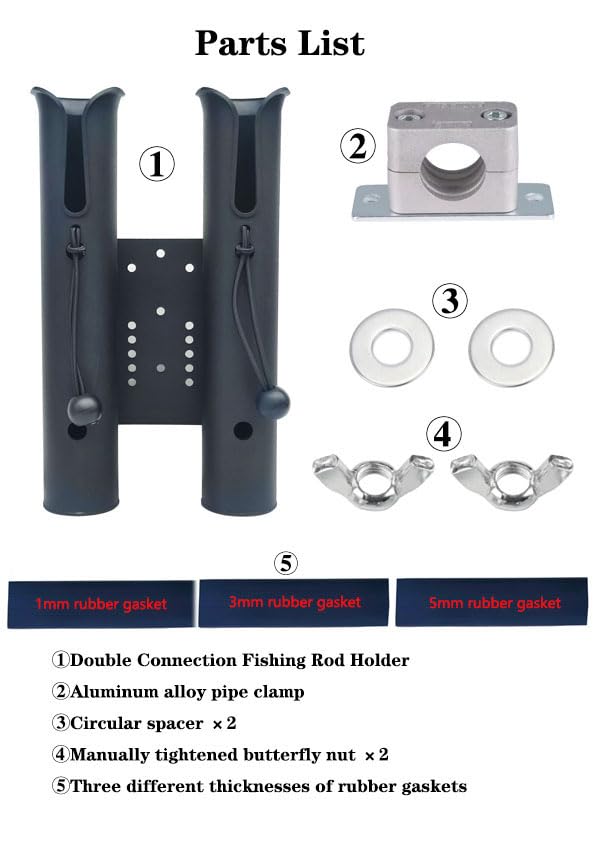 Parts List

①

②

③

④

⑤

1mm rubber gasket

3mm rubber gasket

5mm rubber gasket

①Double Connection Fishing Rod Holder

②Aluminum alloy pipe clamp

③Circular spacer ×2

④Manually tightened butterfly nut ×2

⑤Three different thicknesses of rubber gaskets