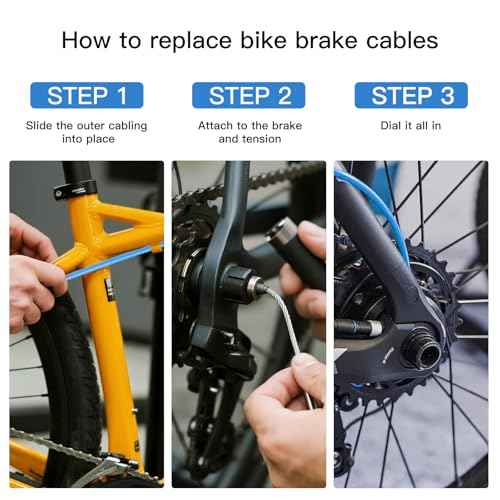 How to replace bike brake cables

STEP 1
Slide the outer cabling into place

STEP 2
Attach to the brake and tension

STEP 3
Dial it all in