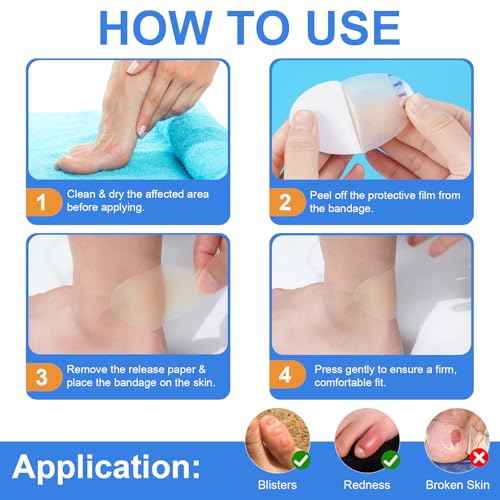 HOW TO USE

1 Clean & dry the affected area before applying.

2 Peel off the protective film from the bandage.

3 Remove the release paper & place the bandage on the skin.

4 Press gently to ensure a firm, comfortable fit.

Application:

Blisters

Redness

Broken Skin