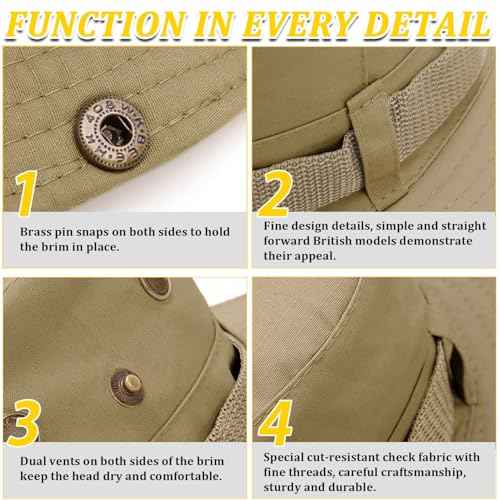 FUNCTION IN EVERY DETAIL

1

Brass pin snaps on both sides to hold the brim in place.

2

Fine design details, simple and straight forward British models demonstrate their appeal.

3

Dual vents on both sides of the brim keep the head dry and comfortable.

4

Special cut-resistant check fabric with fine threads, careful craftsmanship, sturdy and durable.