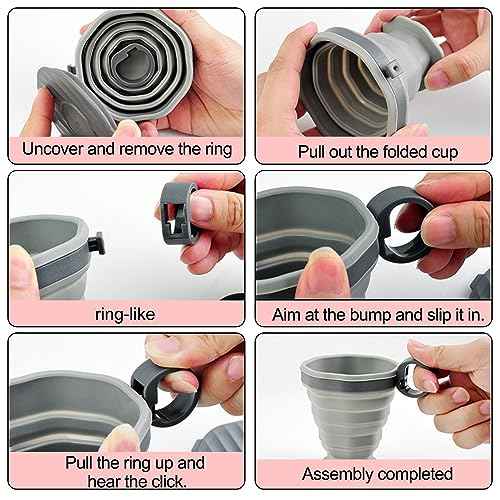 Uncover and remove the ring

Pull out the folded cup

ring-like

Aim at the bump and slip it in.

Pull the ring up and hear the click.

Assembly completed