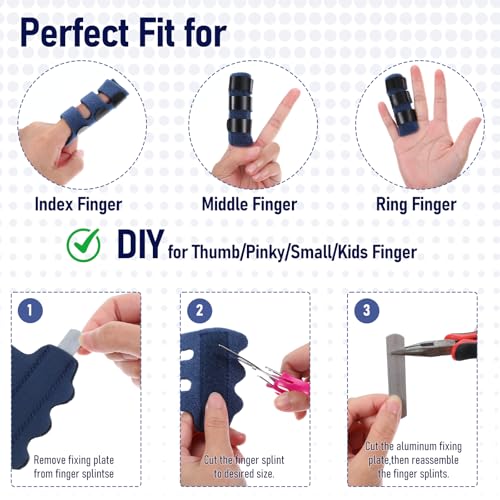 Perfect Fit for

Index Finger

Middle Finger

Ring Finger

DIY for Thumb/Pinky/Small/Kids Finger

1

Remove fixing plate from finger splintse

2

Cut the finger splint to desired size.

3

Cut the aluminum fixing plate,then reassemble the finger splints.