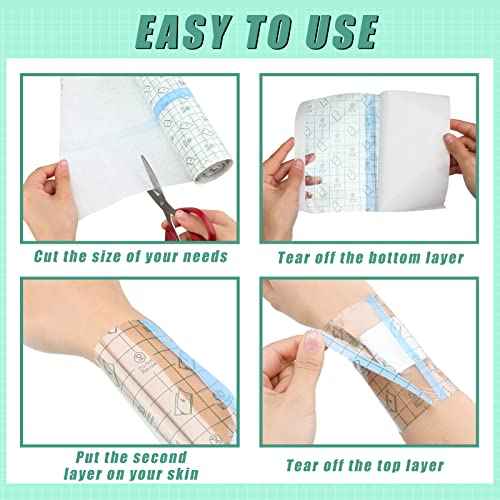 EASY TO USE

Cut the size of your needs

Tear off the bottom layer

Put the second layer on your skin

Tear off the top layer