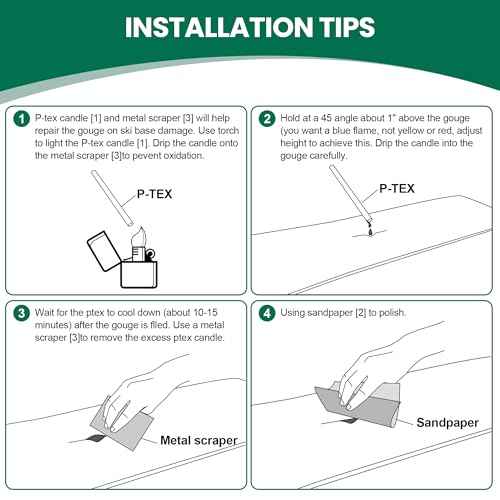 INSTALLATION TIPS

1 P-tex candle [1] and metal scraper [3] will help repair the gouge on ski base damage. Use torch to light the P-tex candle [1]. Drip the candle onto the metal scraper [3]to pevent oxidation.

P-TEX

2 Hold at a 45 angle about 1" above the gouge (you want a blue flame, not yellow or red, adjust height to achieve this. Drip the candle into the gouge carefully.

P-TEX

3 Wait for the ptex to cool down (about 10-15 minutes) after the gouge is filed. Use a metal scraper [3]to remove the excess ptex candle.

Metal scraper

4 Using sandpaper [2] to polish.

Sandpaper