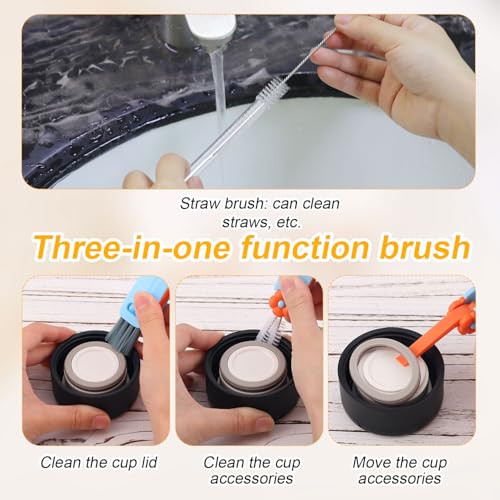 Straw brush: can clean straws, etc.

Three-in-one function brush

Clean the cup lid

Clean the cup accessories

Move the cup accessories