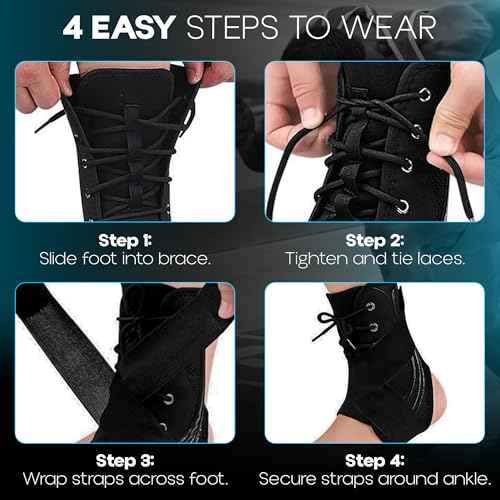 4 EASY STEPS TO WEAR

Step 1:
Slide foot into brace.

Step 2:
Tighten and tie laces.

Step 3:
Wrap straps across foot.

Step 4:
Secure straps around ankle.